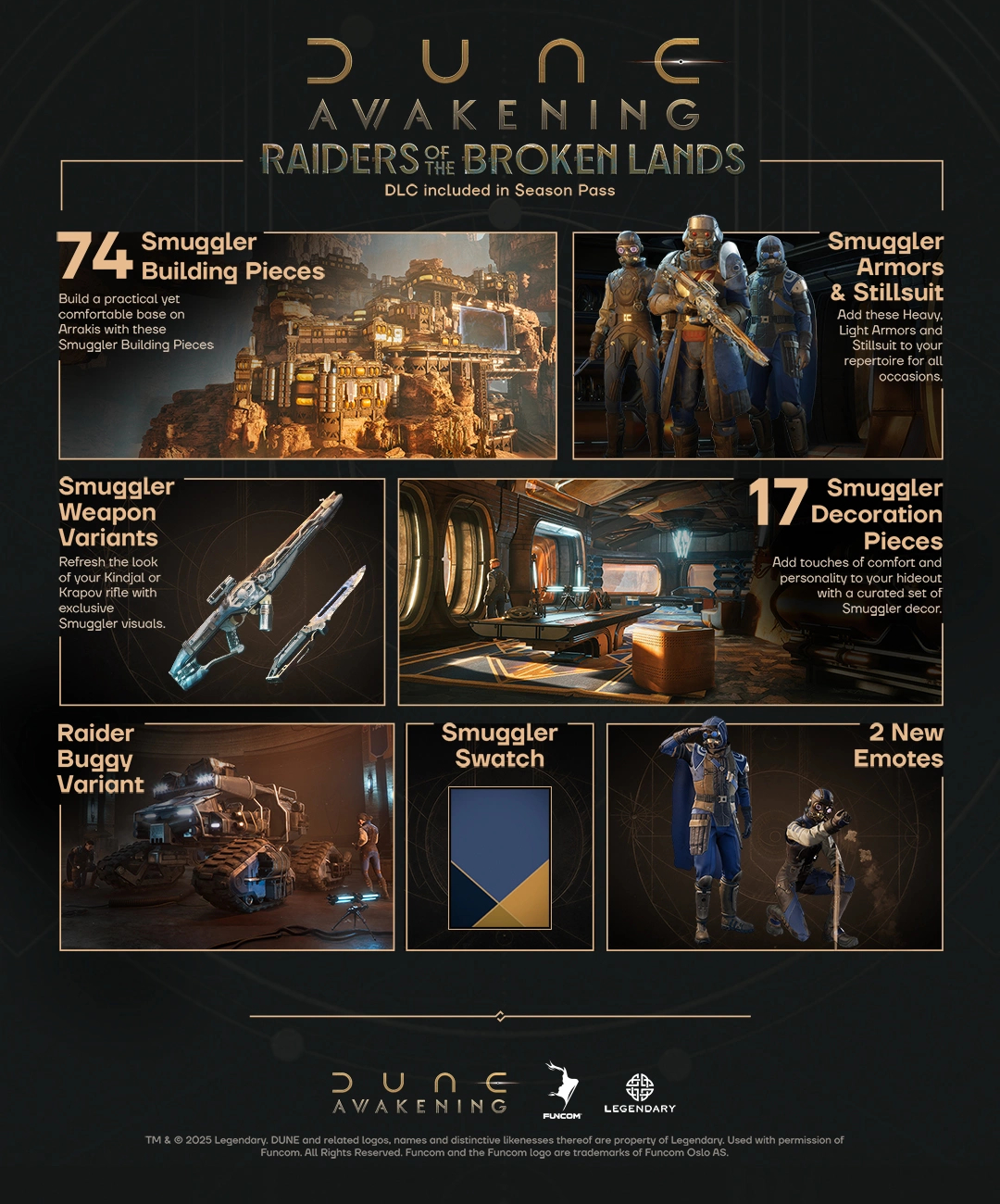 DUNE
AWAKENING
RAIDERS OF THE BROKEN LANDS
DLC included in Season Pass

74 Smuggler Building Pieces
Build a practical yet comfortable base on Arrakis with these Smuggler Building Pieces

Smuggler Armors & Stillsuit
Add these Heavy, Light Armors and Stillsuit to your repertoire for all occasions.

Smuggler Weapon Variants
Refresh the look of your Kindjal or Krapov rifle with exclusive Smuggler visuals.

17 Smuggler Decoration Pieces
Add touches of comfort and personality to your hideout with a curated set of Smuggler decor.

Raider Buggy Variant

Smuggler Swatch

2 New Emotes

DUNE
AWAKENING
FUNCOM
LEGENDARY

TM & © 2025 Legendary. DUNE and related logos, names and distinctive likenesses thereof are property of Legendary. Used with permission of Funcom. All Rights Reserved. Funcom and the Funcom logo are trademarks of Funcom Oslo AS.