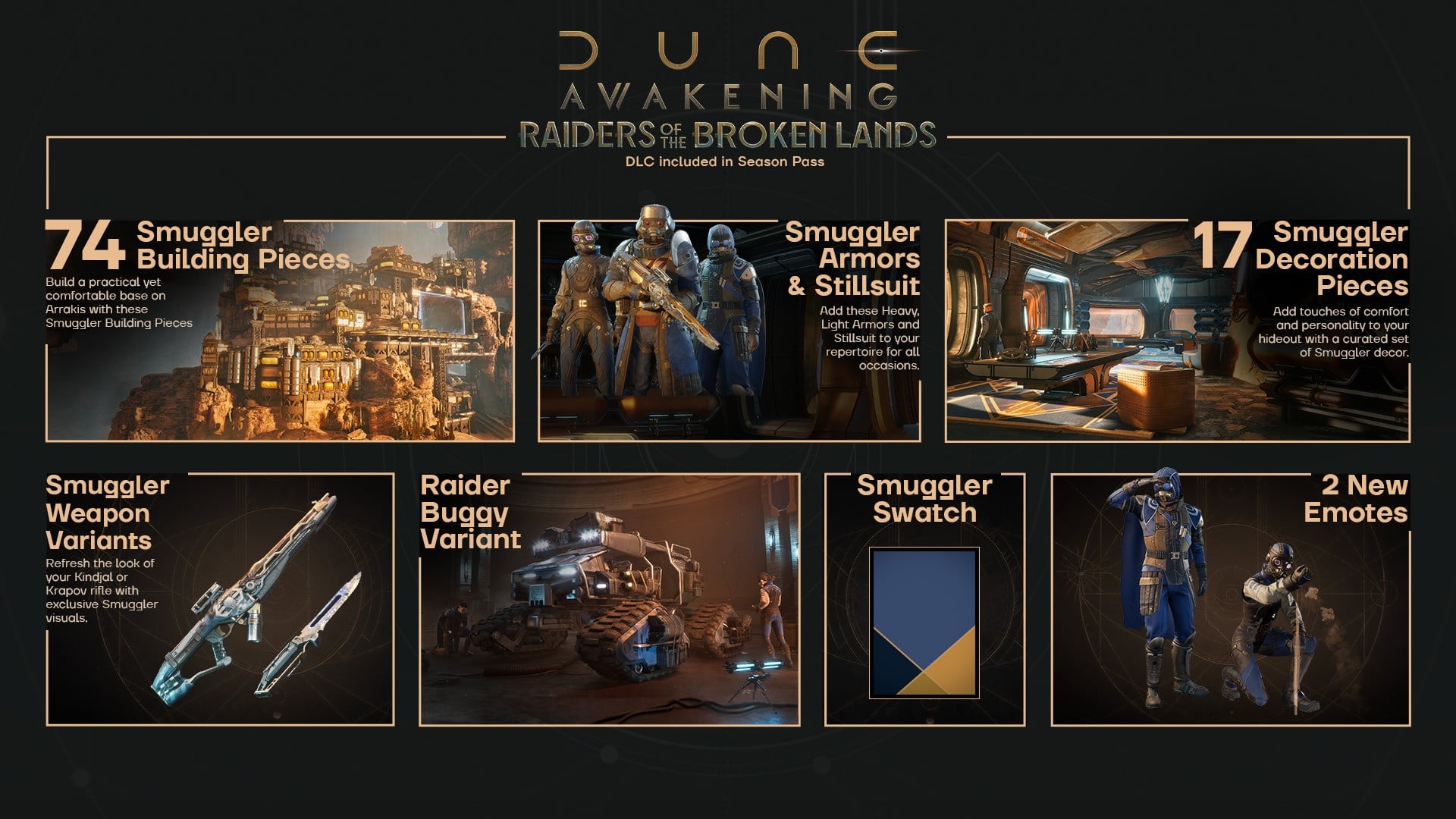 DUNE
AWAKENING
RAIDERS OF THE BROKEN LANDS
DLC included in Season Pass

74 Smuggler Building Pieces
Build a practical yet comfortable base on Arrakis with these Smuggler Building Pieces

Smuggler Armors & Stillsuit
Add these Heavy, Light Armors and Stillsuit to your repertoire for all occasions.

17 Smuggler Decoration Pieces
Add touches of comfort and personality to your hideout with a curated set of Smuggler decor.

Smuggler Weapon Variants
Refresh the look of your Kindjal or Krapov rifle with exclusive Smuggler visuals.

Raider Buggy Variant

Smuggler Swatch

2 New Emotes